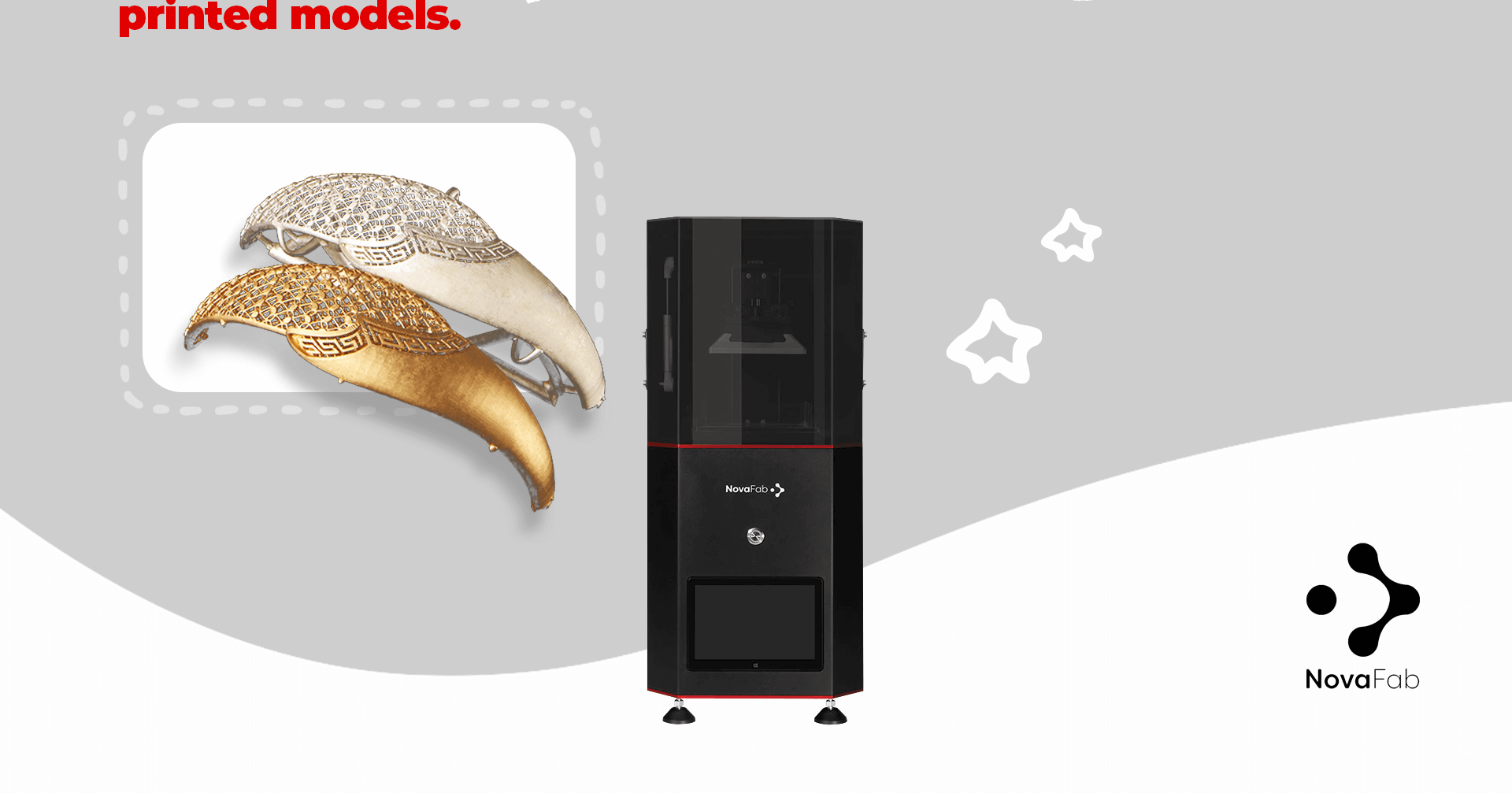 printed models.

NovaFab

NovaFab