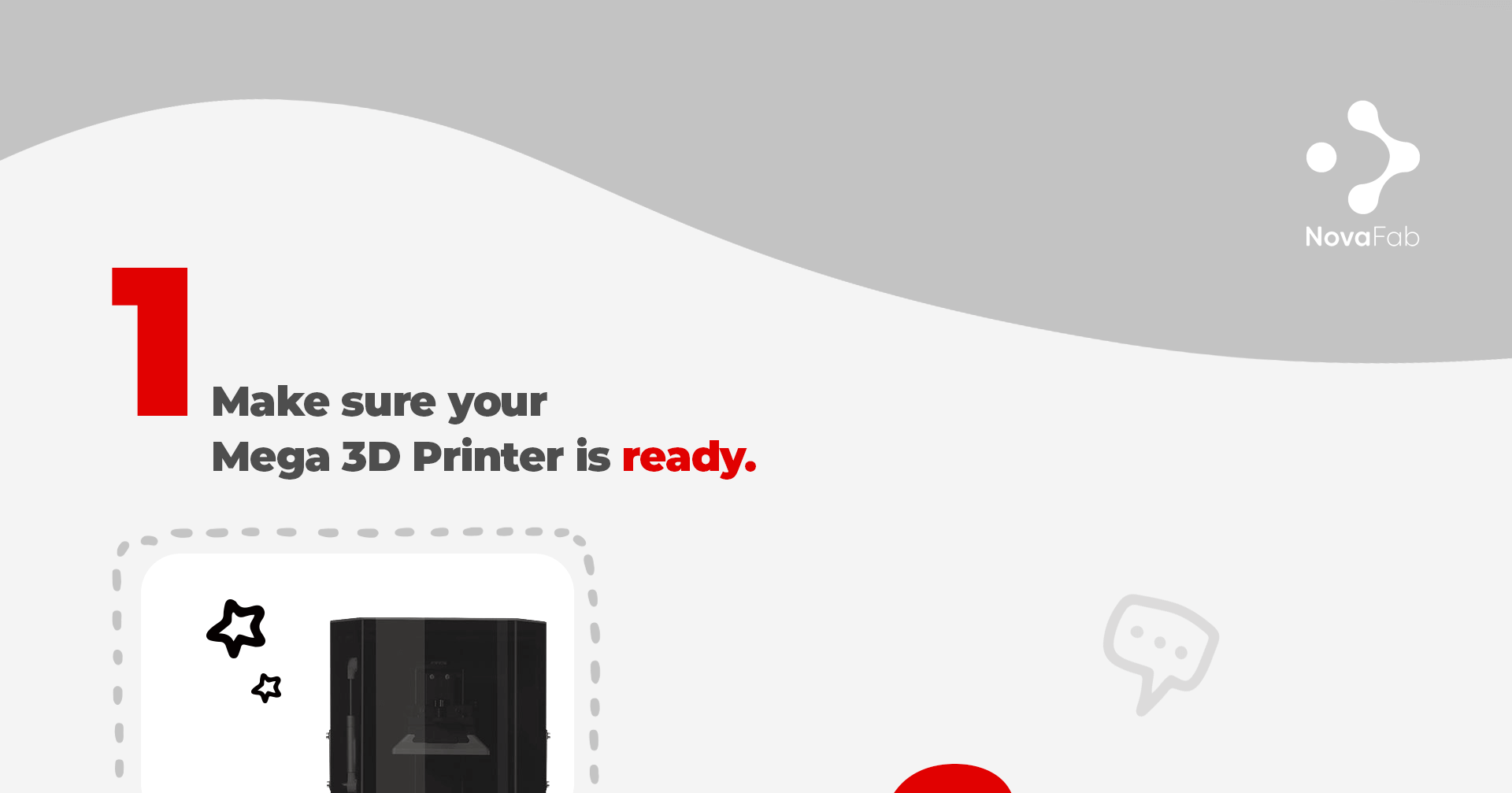 NovaFab

1

Make sure your Mega 3D Printer is ready.